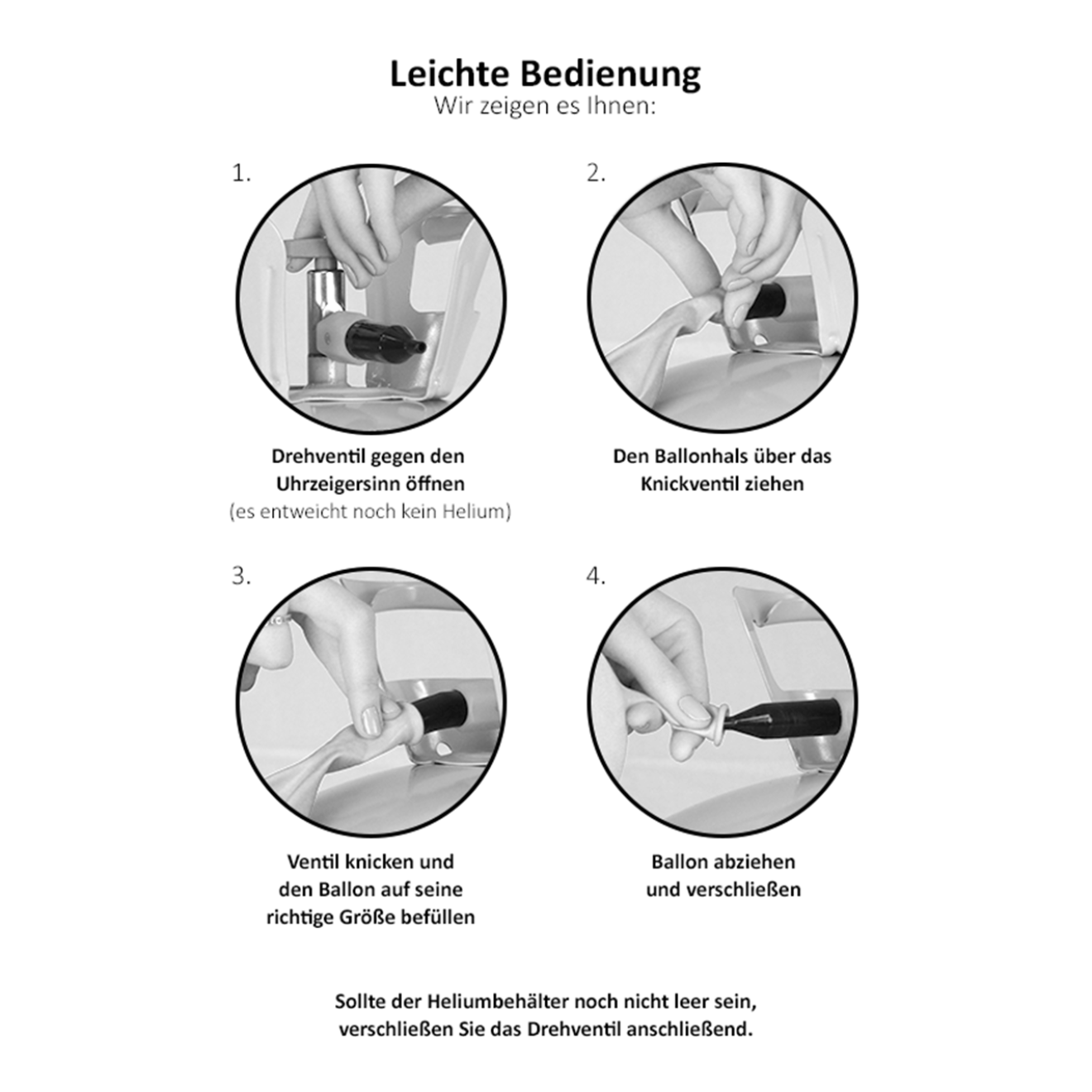 Leichte Bedienung
Wir zeigen es Ihnen:

1.

Drehventil gegen den Uhrzeigersinn öffnen
(es entweicht noch kein Helium)

2.

Den Ballonhals über das Knickventil ziehen

3.

Ventil knicken und den Ballon auf seine richtige Größe befüllen

4.

Ballon abziehen und verschließen

Sollte der Heliumbehälter noch nicht leer sein, verschließen Sie das Drehventil anschließend.