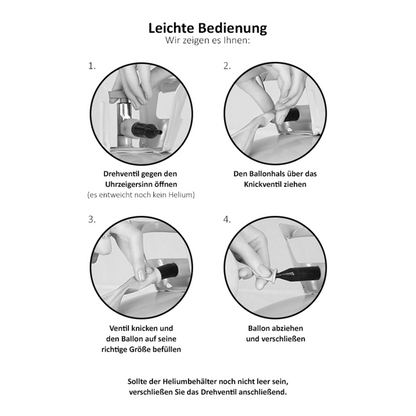 Leichte Bedienung
Wir zeigen es Ihnen:

1.

Drehventil gegen den Uhrzeigersinn öffnen
(es entweicht noch kein Helium)

2.

Den Ballonhals über das Knickventil ziehen

3.

Ventil knicken und den Ballon auf seine richtige Größe befüllen

4.

Ballon abziehen und verschließen

Sollte der Heliumbehälter noch nicht leer sein, verschließen Sie das Drehventil anschließend.